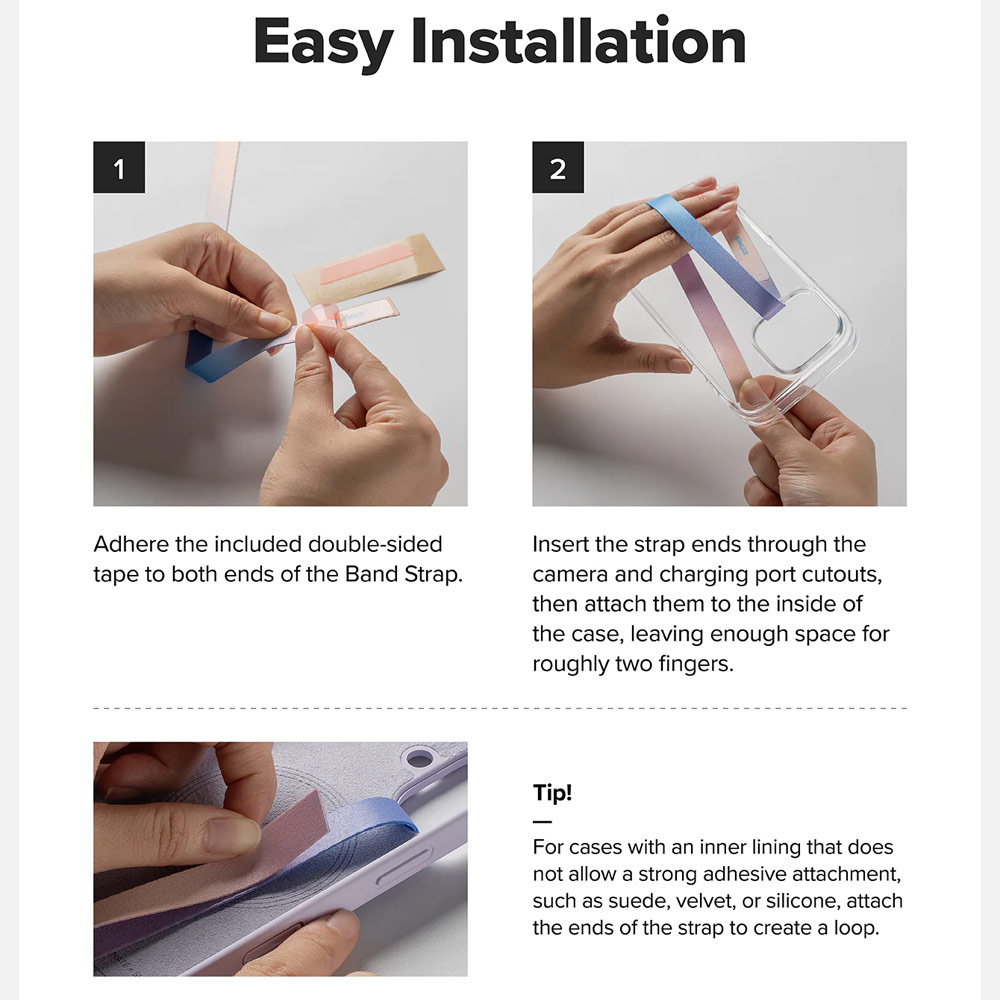 Easy Installation

1

Adhere the included double-sided tape to both ends of the Band Strap.

2

Insert the strap ends through the camera and charging port cutouts, then attach them to the inside of the case, leaving enough space for roughly two fingers.

Tip!

For cases with an inner lining that does not allow a strong adhesive attachment, such as suede, velvet, or silicone, attach the ends of the strap to create a loop.