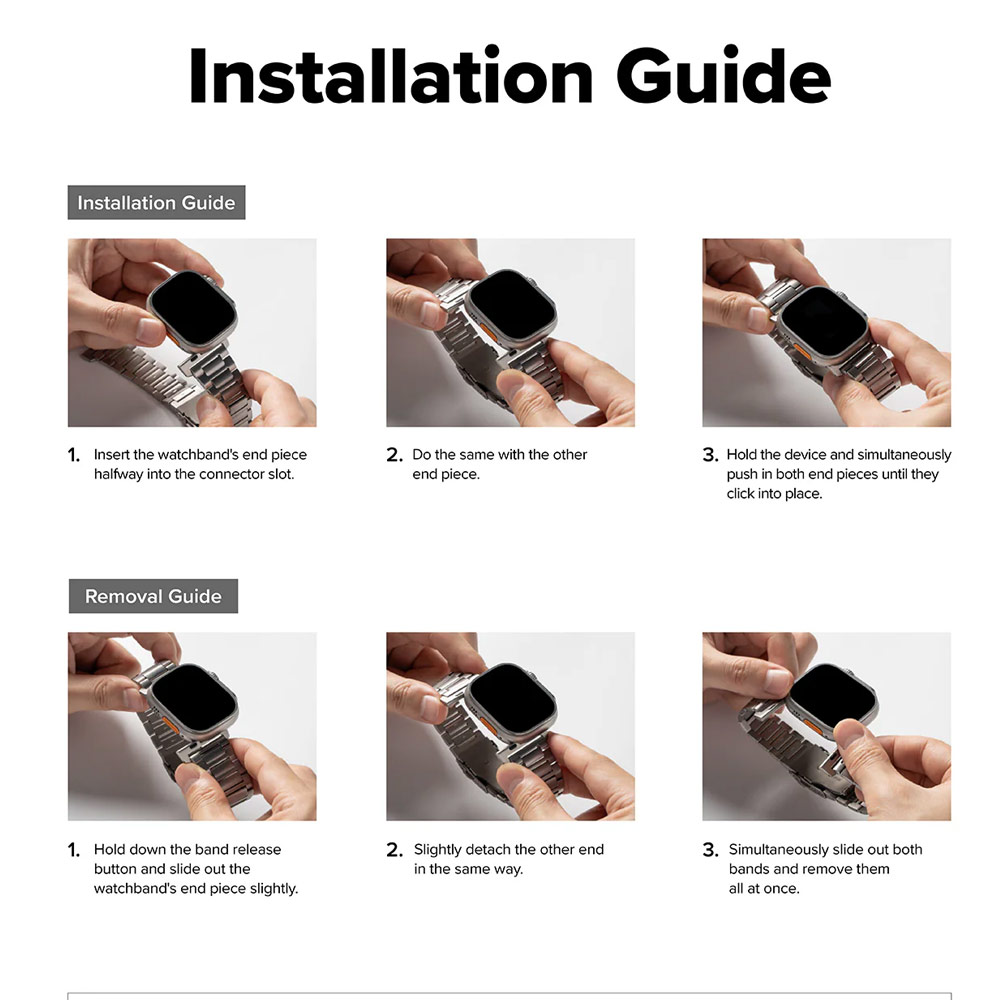 Installation Guide

Installation Guide

1. Insert the watchband's end piece halfway into the connector slot.

2. Do the same with the other end piece.

3. Hold the device and simultaneously push in both end pieces until they click into place.

Removal Guide

1. Hold down the band release button and slide out the watchband's end piece slightly.

2. Slightly detach the other end in the same way.

3. Simultaneously slide out both bands and remove them all at once.