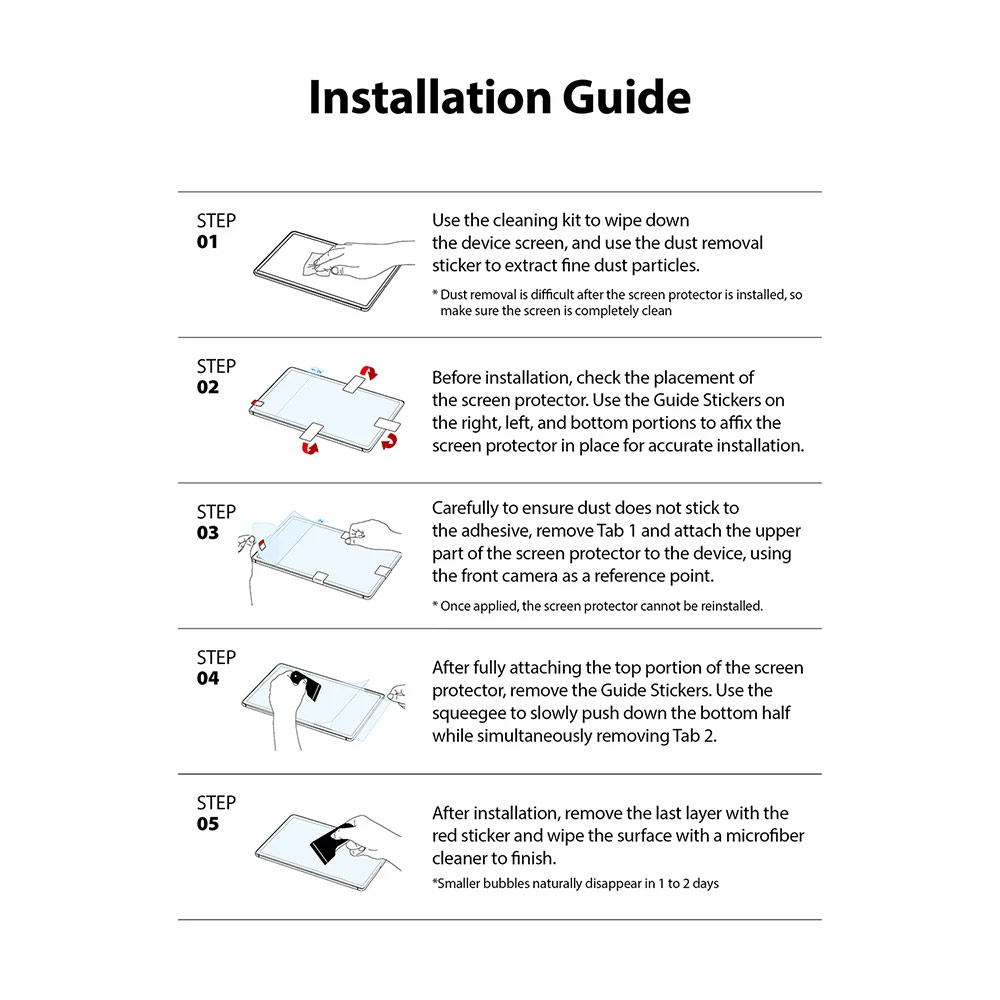 Installation Guide

STEP
01

Use the cleaning kit to wipe down the device screen, and use the dust removal sticker to extract fine dust particles.

* Dust removal is difficult after the screen protector is installed, so make sure the screen is completely clean

STEP
02

Before installation, check the placement of the screen protector. Use the Guide Stickers on the right, left, and bottom portions to affix the screen protector in place for accurate installation.

STEP
03

Carefully to ensure dust does not stick to the adhesive, remove Tab 1 and attach the upper part of the screen protector to the device, using the front camera as a reference point.

* Once applied, the screen protector cannot be reinstalled.

STEP
04

After fully attaching the top portion of the screen protector, remove the Guide Stickers. Use the squeegee to slowly push down the bottom half while simultaneously removing Tab 2.

STEP
05

After installation, remove the last layer with the red sticker and wipe the surface with a microfiber cleaner to finish.

*Smaller bubbles naturally disappear in 1 to 2 days