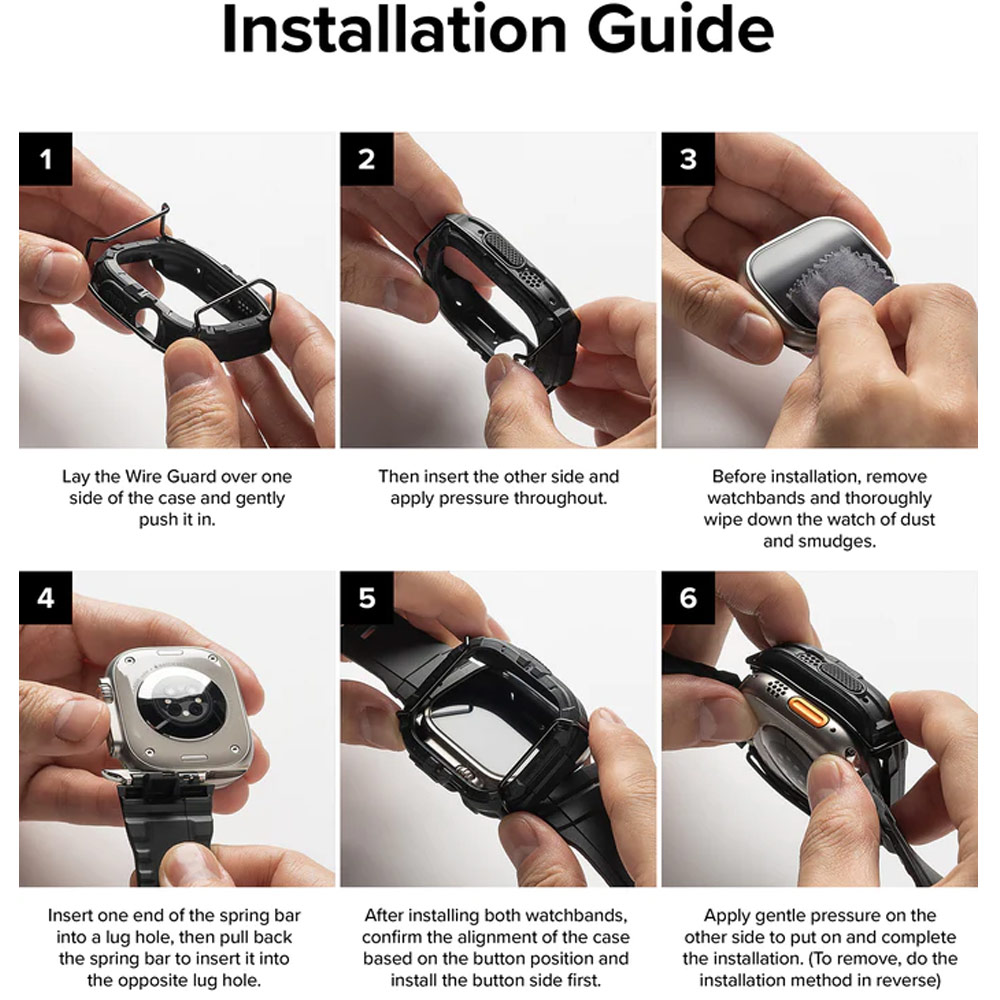 Installation Guide

1

Lay the Wire Guard over one side of the case and gently push it in.

2

Then insert the other side and apply pressure throughout.

3

Before installation, remove watchbands and thoroughly wipe down the watch of dust and smudges.

4

Insert one end of the spring bar into a lug hole, then pull back the spring bar to insert it into the opposite lug hole.

5

After installing both watchbands, confirm the alignment of the case based on the button position and install the button side first.

6

Apply gentle pressure on the other side to put on and complete the installation. (To remove, do the installation method in reverse)