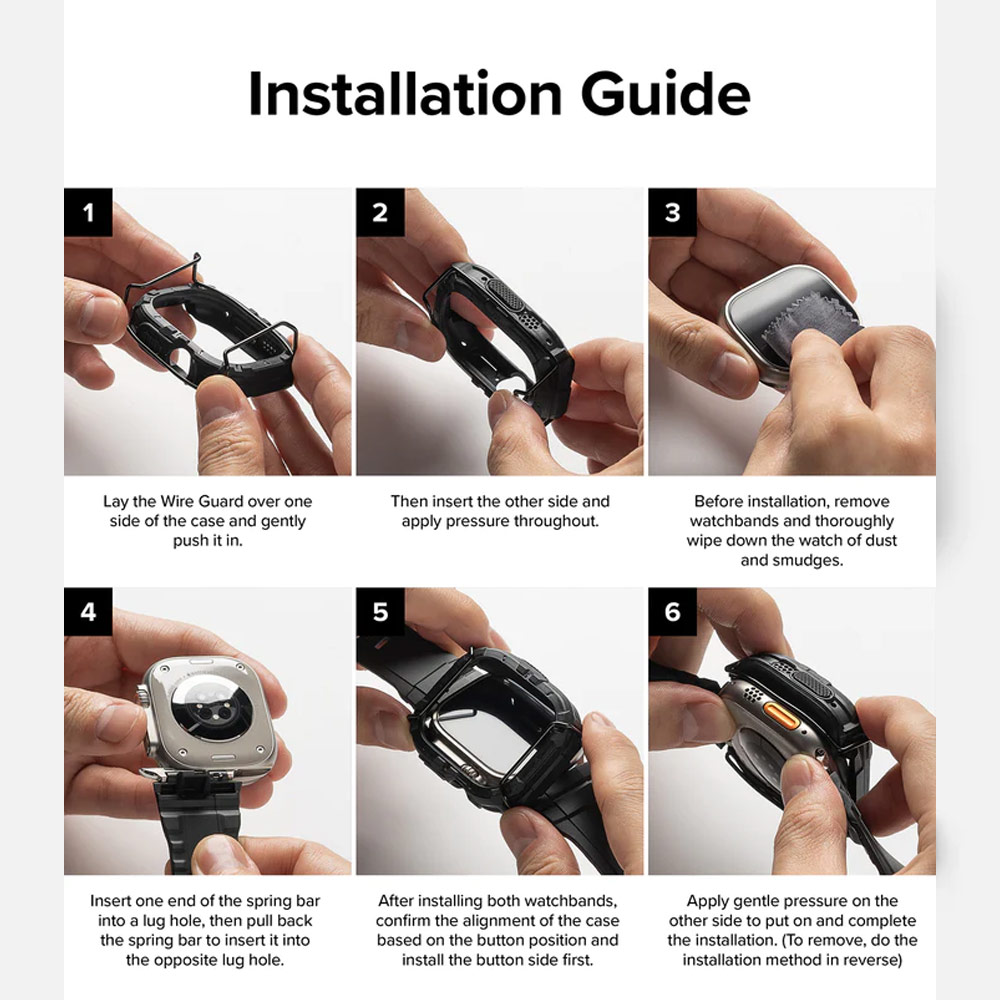 Installation Guide

1

Lay the Wire Guard over one side of the case and gently push it in.

2

Then insert the other side and apply pressure throughout.

3

Before installation, remove watchbands and thoroughly wipe down the watch of dust and smudges.

4

Insert one end of the spring bar into a lug hole, then pull back the spring bar to insert it into the opposite lug hole.

5

After installing both watchbands, confirm the alignment of the case based on the button position and install the button side first.

6

Apply gentle pressure on the other side to put on and complete the installation. (To remove, do the installation method in reverse)