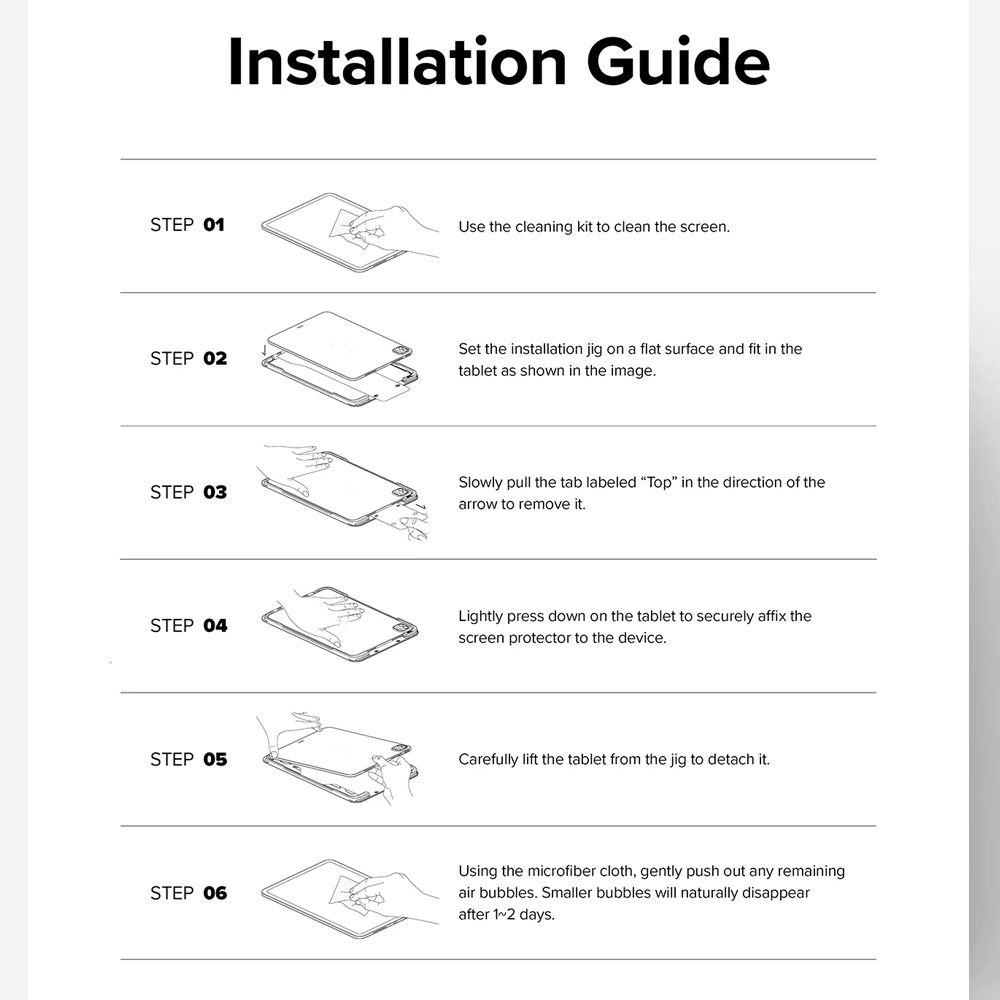 Installation Guide

STEP 01

Use the cleaning kit to clean the screen.

STEP 02

Set the installation jig on a flat surface and fit in the tablet as shown in the image.

STEP 03

Slowly pull the tab labeled “Top” in the direction of the arrow to remove it.

STEP 04

Lightly press down on the tablet to securely affix the screen protector to the device.

STEP 05

Carefully lift the tablet from the jig to detach it.

STEP 06

Using the microfiber cloth, gently push out any remaining air bubbles. Smaller bubbles will naturally disappear after 1~2 days.