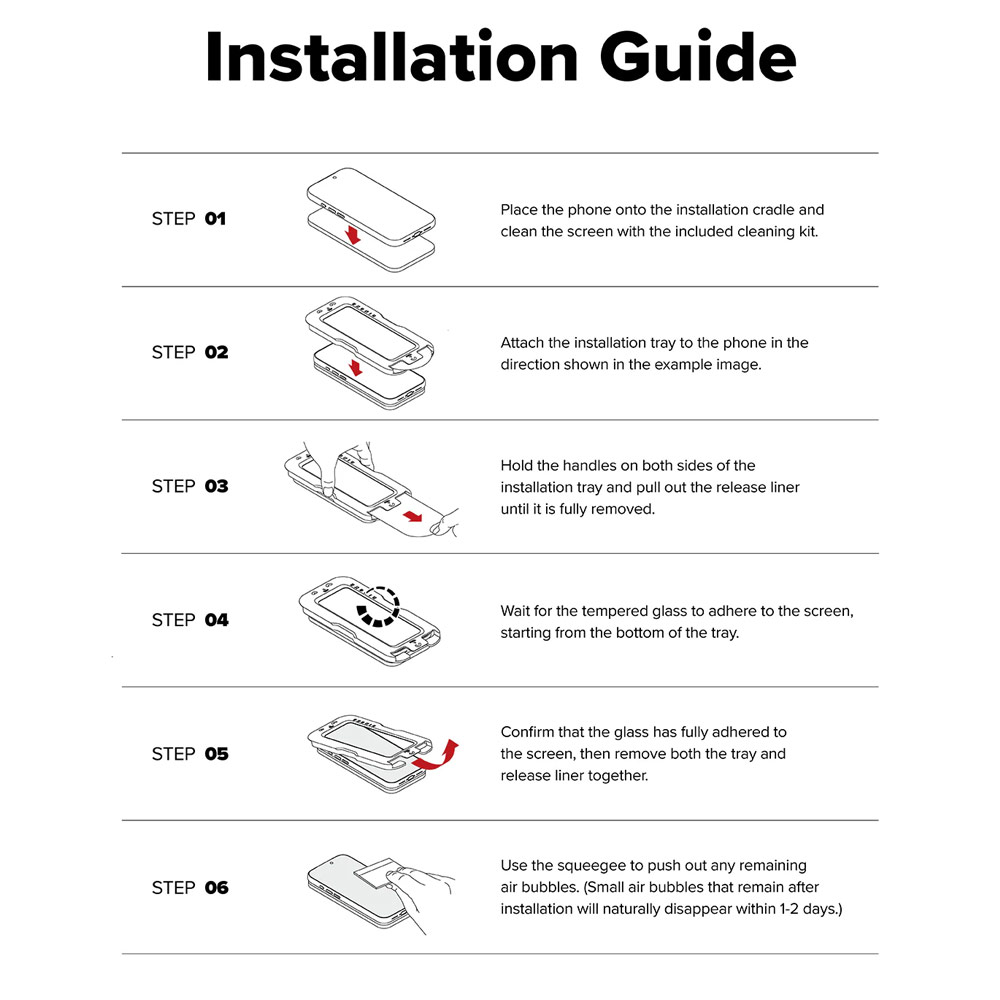 Installation Guide

STEP 01

Place the phone onto the installation cradle and clean the screen with the included cleaning kit.

STEP 02

Attach the installation tray to the phone in the direction shown in the example image.

STEP 03

Hold the handles on both sides of the installation tray and pull out the release liner until it is fully removed.

STEP 04

Wait for the tempered glass to adhere to the screen, starting from the bottom of the tray.

STEP 05

Confirm that the glass has fully adhered to the screen, then remove both the tray and release liner together.

STEP 06

Use the squeegee to push out any remaining air bubbles. (Small air bubbles that remain after installation will naturally disappear within 1-2 days.)